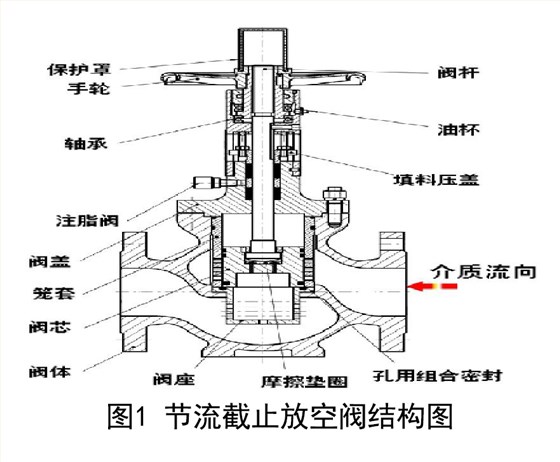 保护罩
手轮
轴承
注脂阀
阀盖
笼套
阀芯
阀体
阀杆
油杯
填料压盖
介质流向
阀座
摩擦垫圈
孔用组合密封

图1 节流截止放空阀结构图